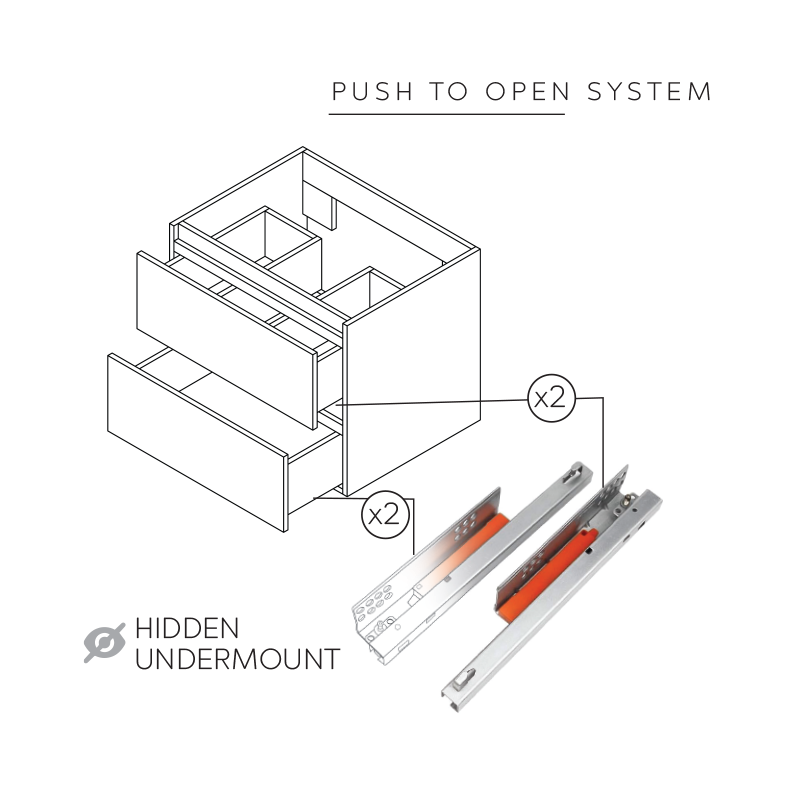 PUSH TO OPEN SYSTEM

x2

x2

HIDDEN UNDERMOUNT